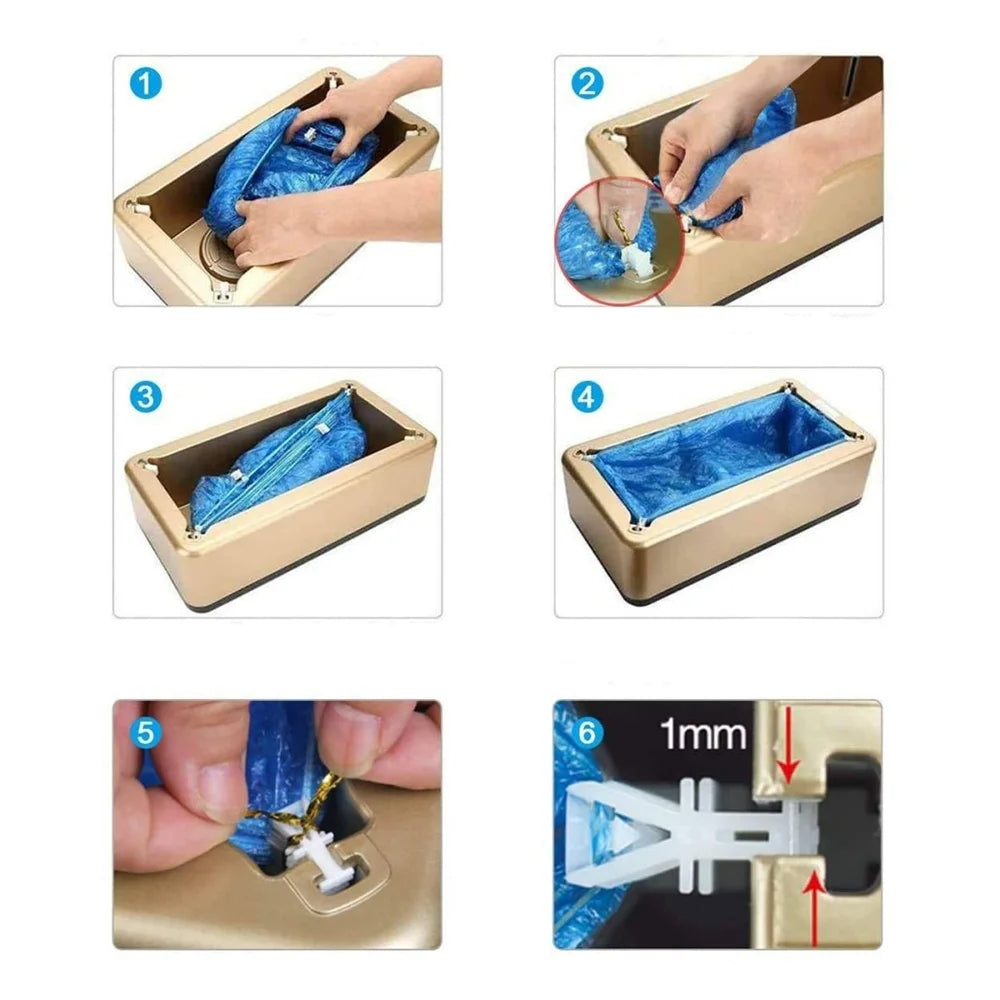 1

2

3

4

5

6

1mm