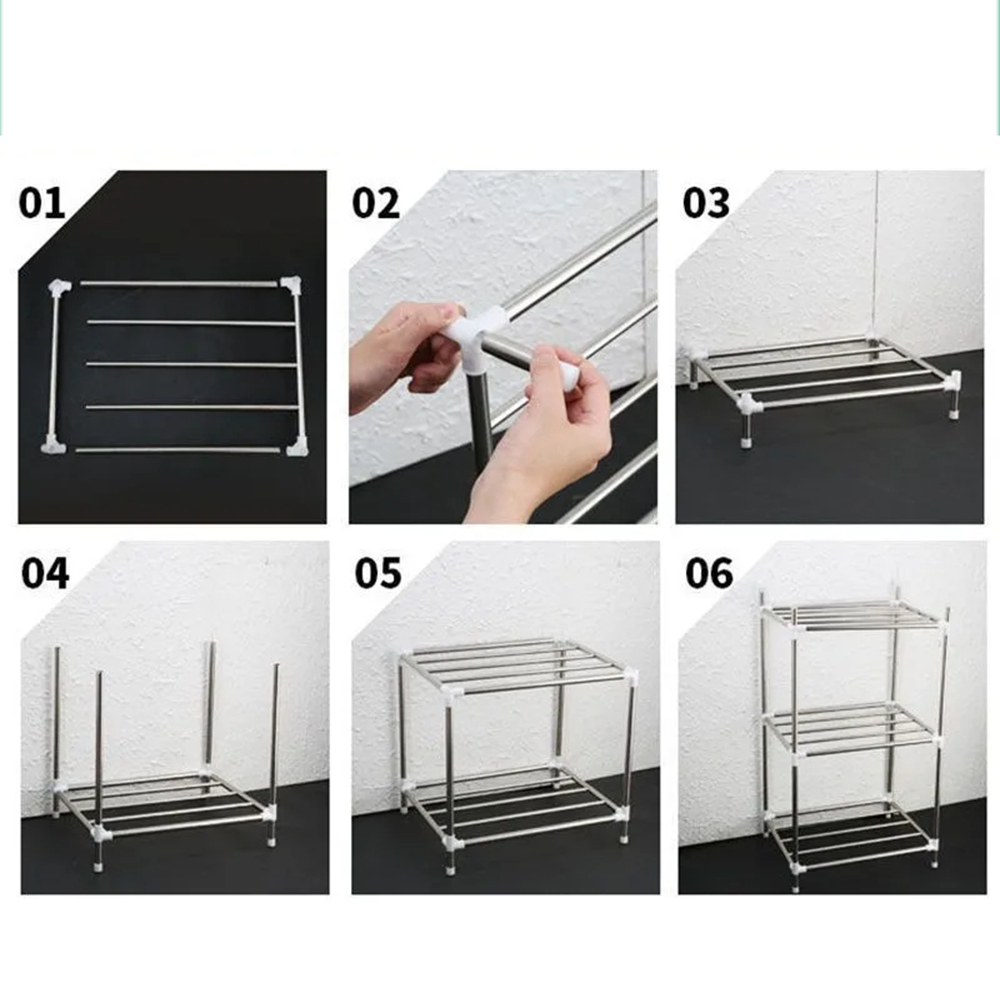 01
02
03
04
05
06