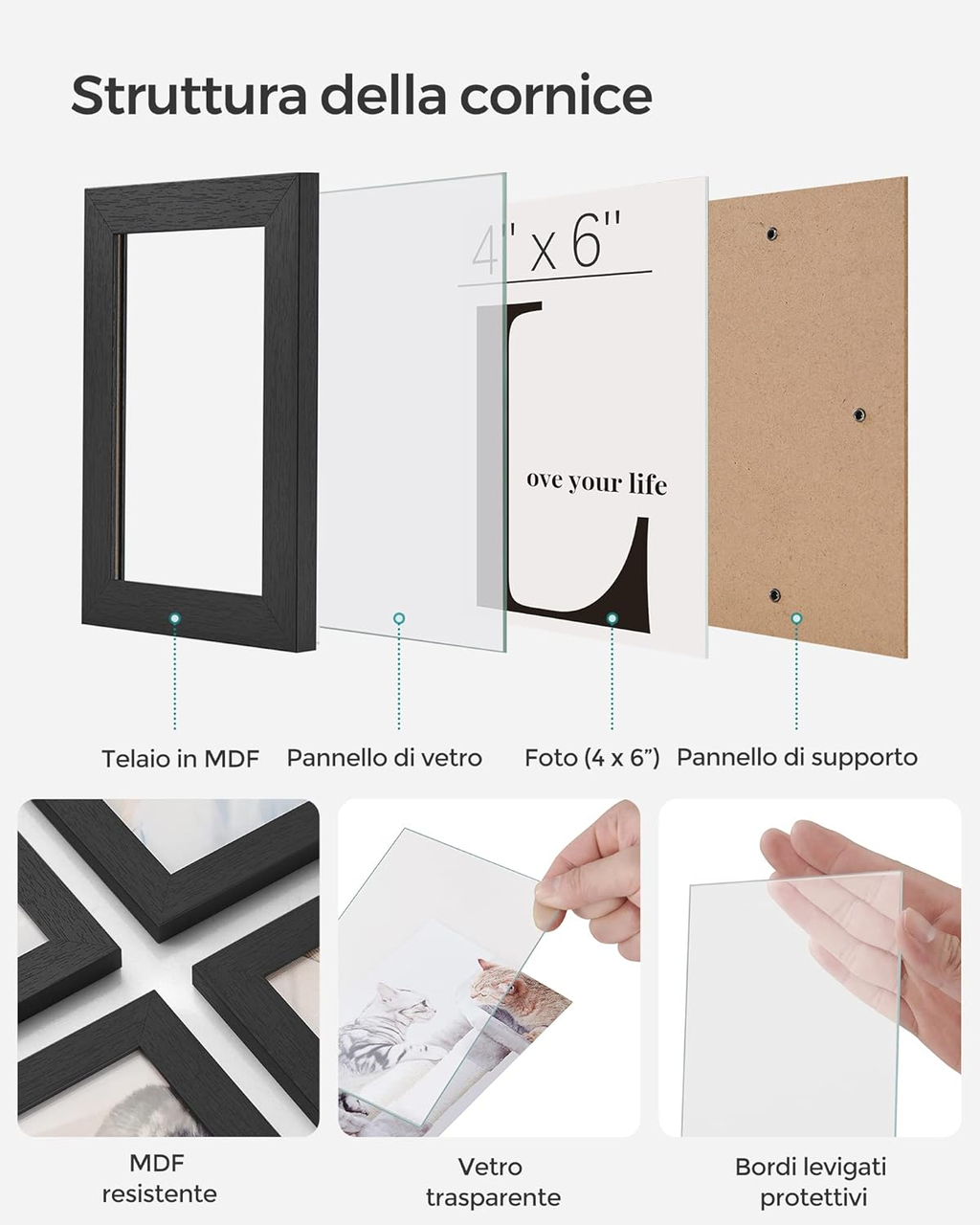 Struttura della cornice

4" x 6"

L

ove your life

Telaio in MDF

Pannello di vetro

Foto (4 x 6")

Pannello di supporto

MDF resistente

Vetro trasparente

Bordi levigati protettivi