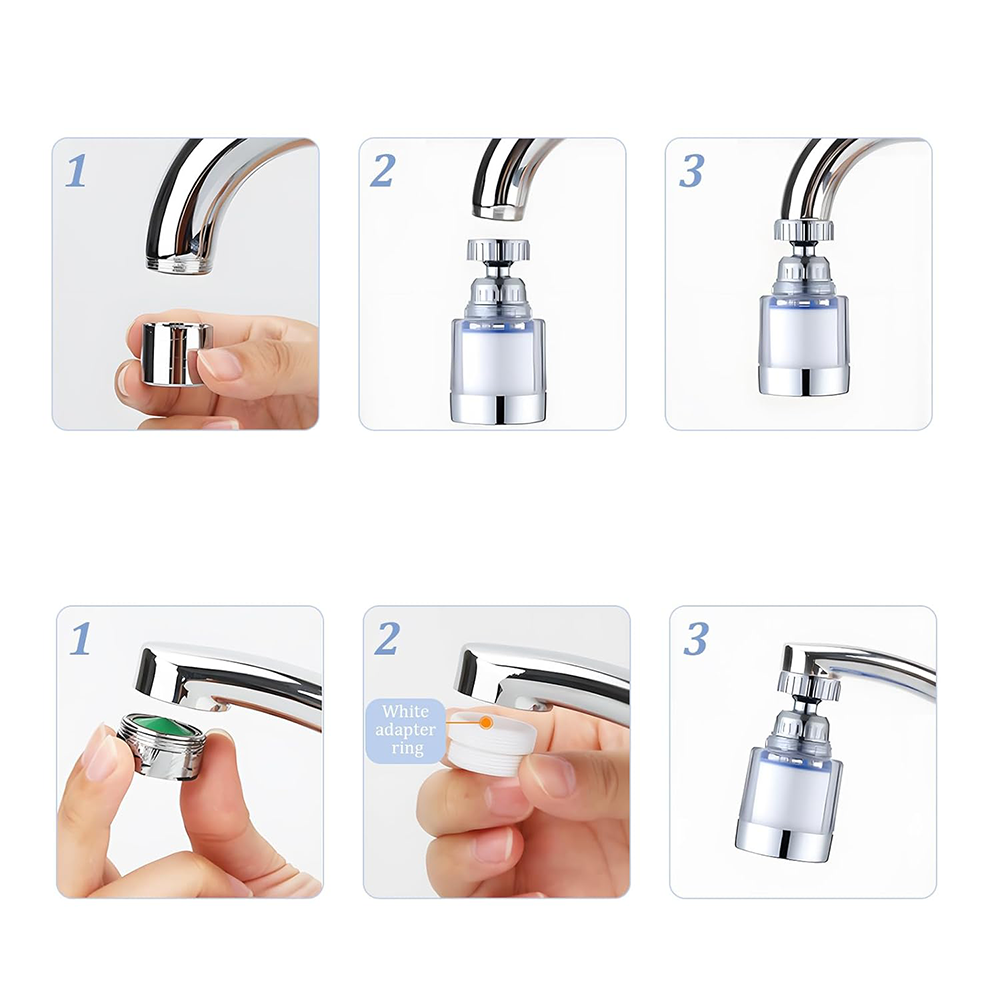 1

2

3

1

2

White adapter ring

3