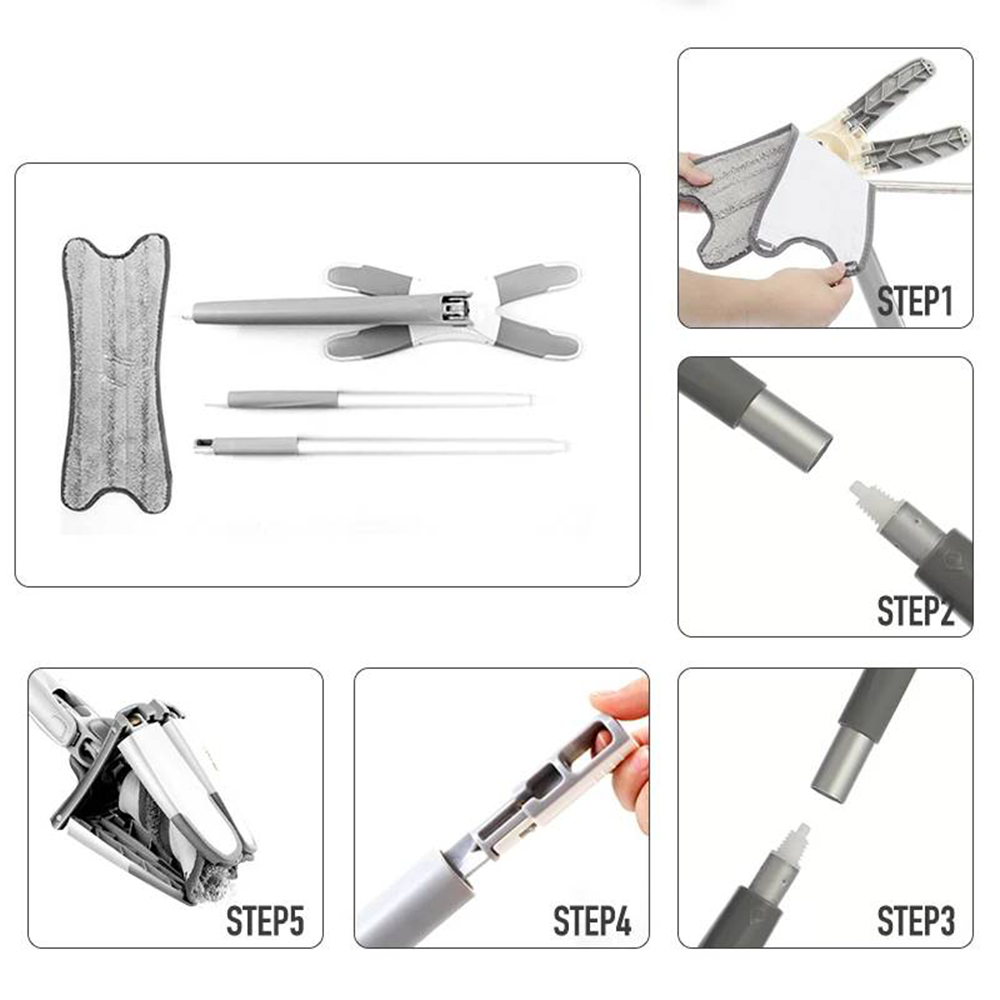 STEP1

STEP2

STEP5

STEP4

STEP3