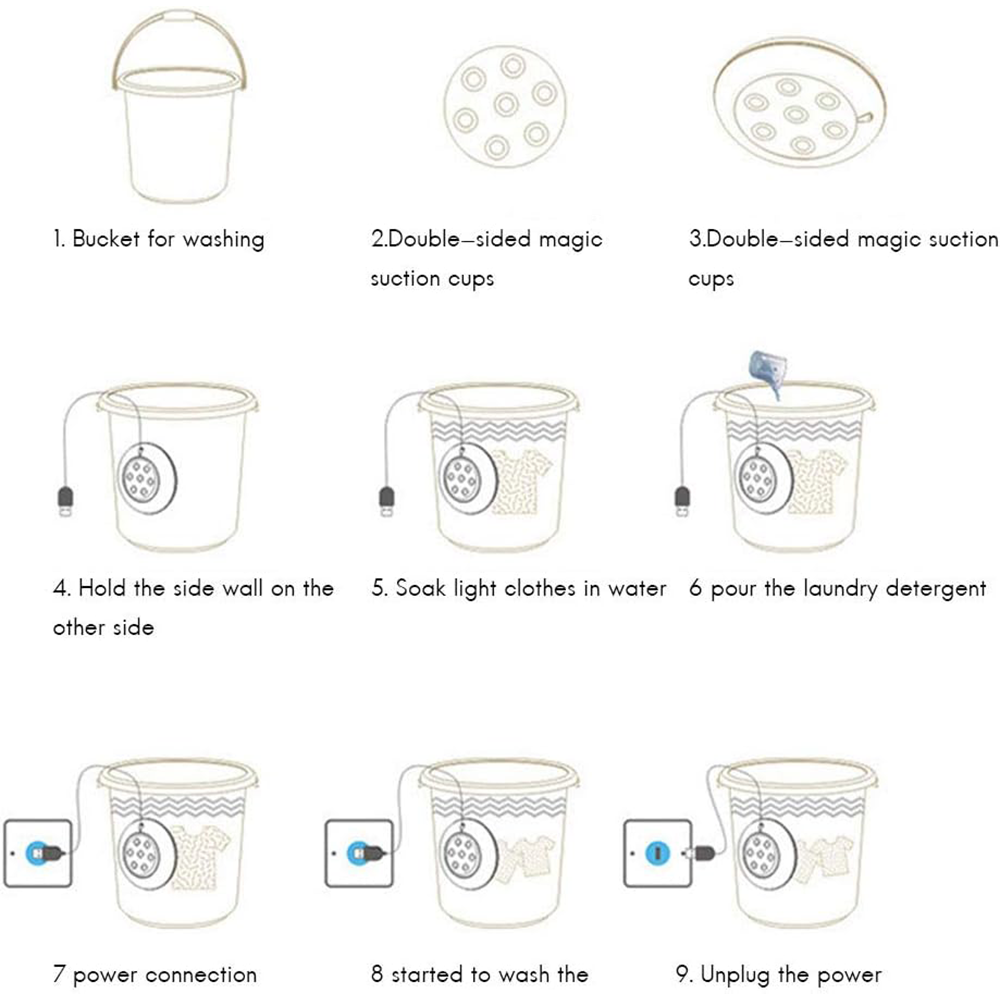 1. Bucket for washing

2.Double–sided magic suction cups

3.Double–sided magic suction cups

4. Hold the side wall on the other side

5. Soak light clothes in water

6 pour the laundry detergent

7 power connection

8 started to wash the

9. Unplug the power