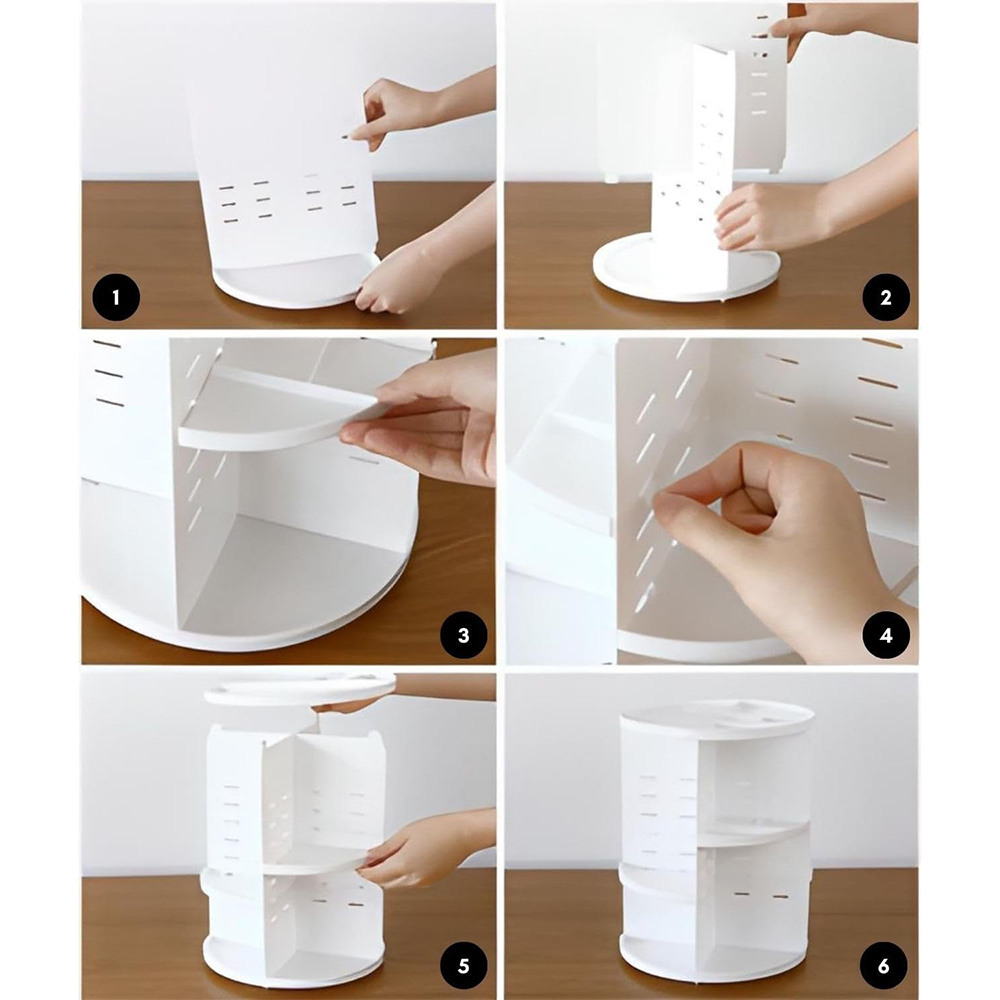 1
2
3
4
5
6