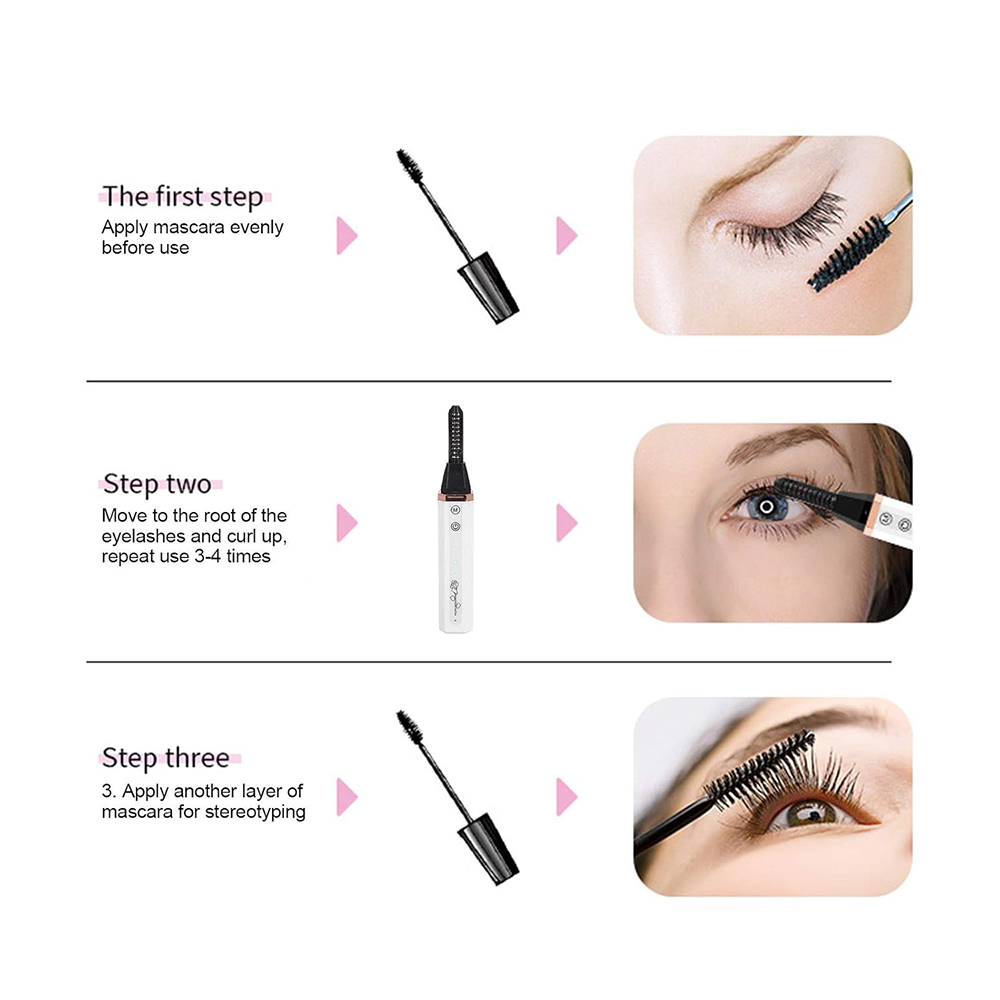 The first step
Apply mascara evenly before use

Step two
Move to the root of the eyelashes and curl up, repeat use 3-4 times

Step three
3. Apply another layer of mascara for stereotyping