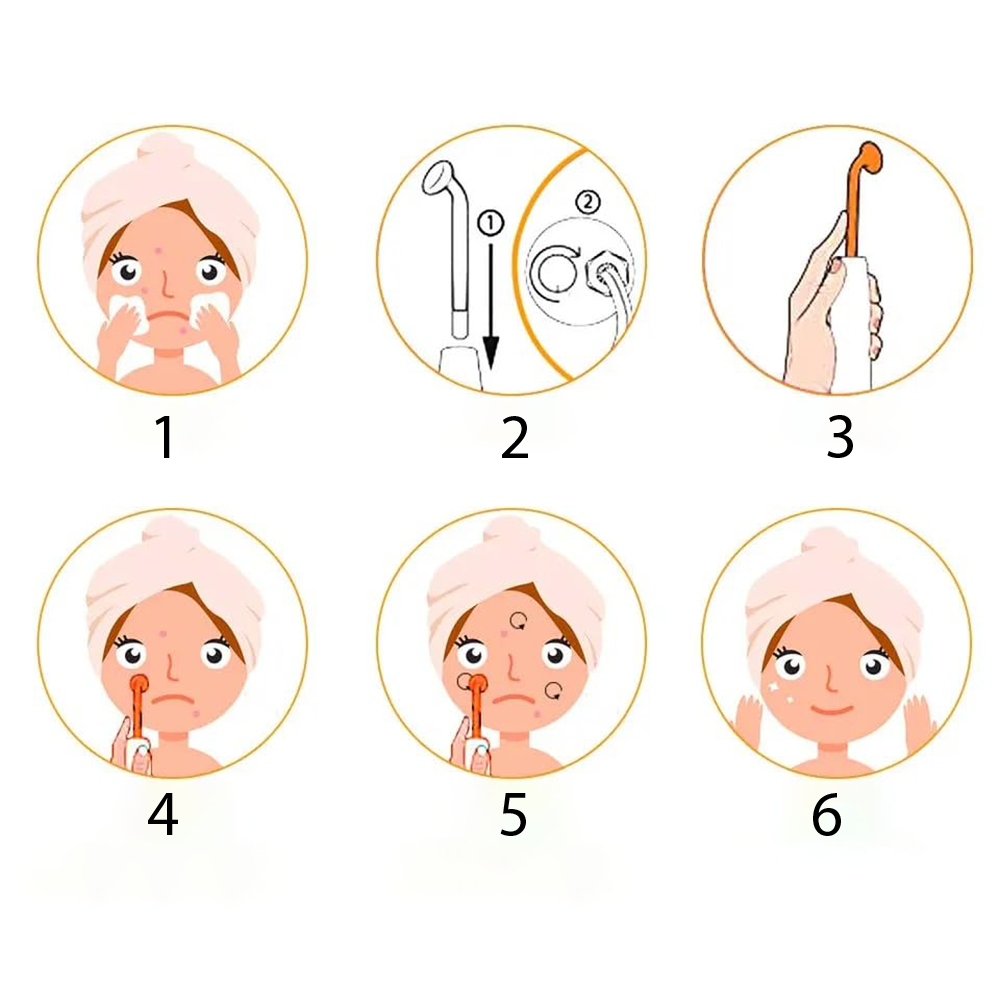 ①
②
1
2
3
4
5
6