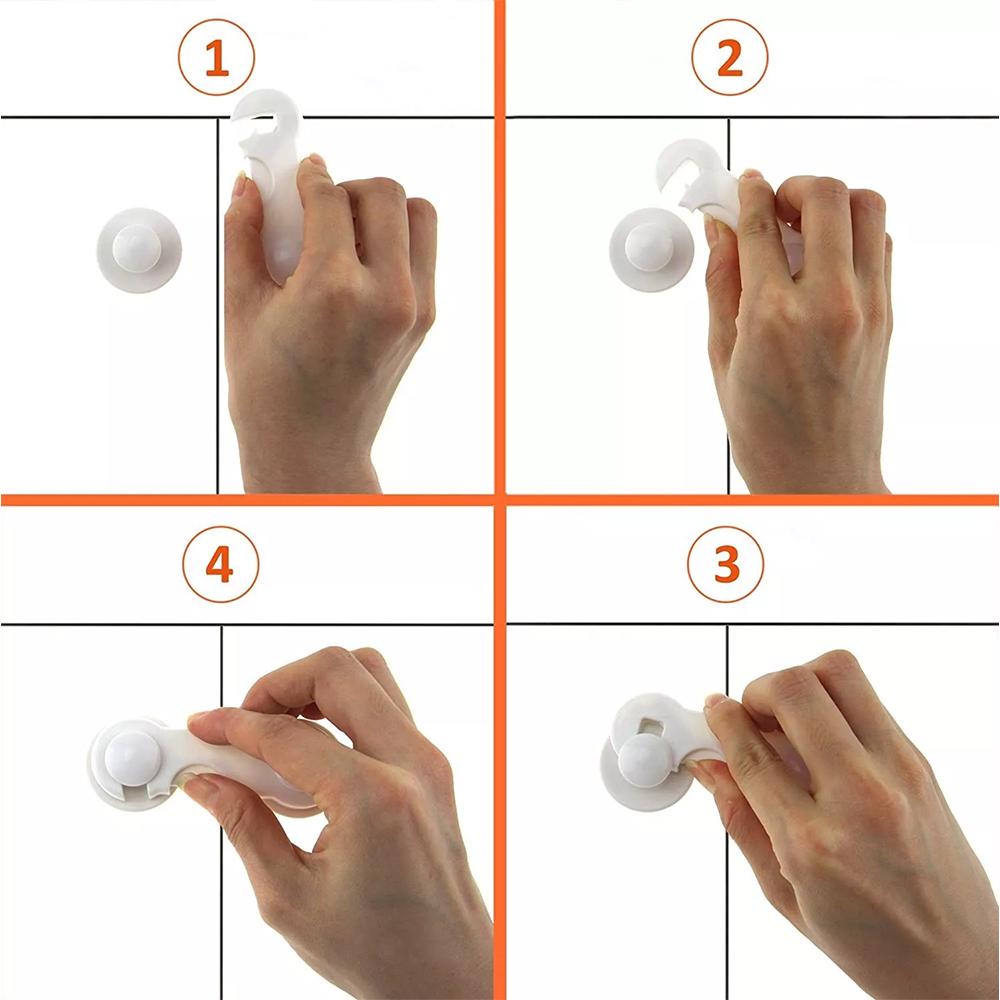 1

2

4

3