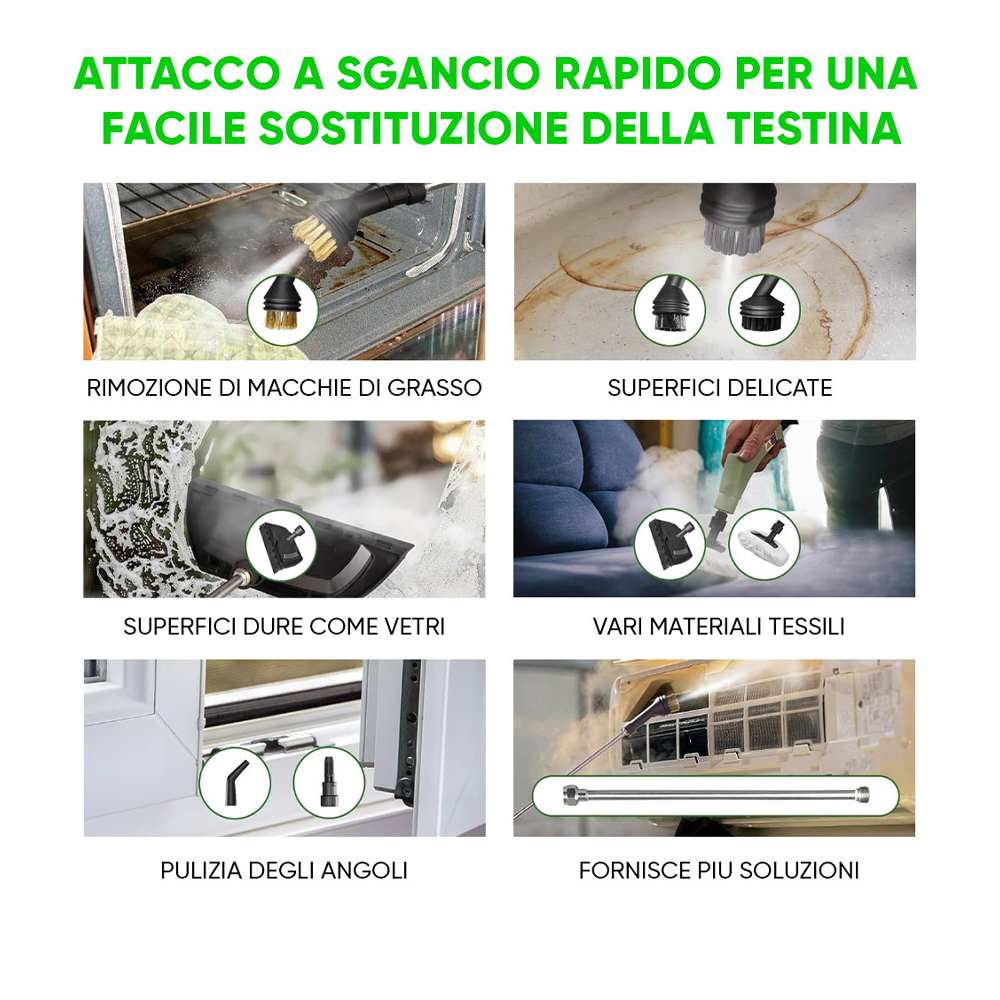 ATTACCO A SGANCIO RAPIDO PER UNA FACILE SOSTITUZIONE DELLA TESTINA

RIMOZIONE DI MACCHIE DI GRASSO

SUPERFICI DELICATE

SUPERFICI DURE COME VETRI

VARI MATERIALI TESSILI

PULIZIA DEGLI ANGOLI

FORNISCE PIU SOLUZIONI